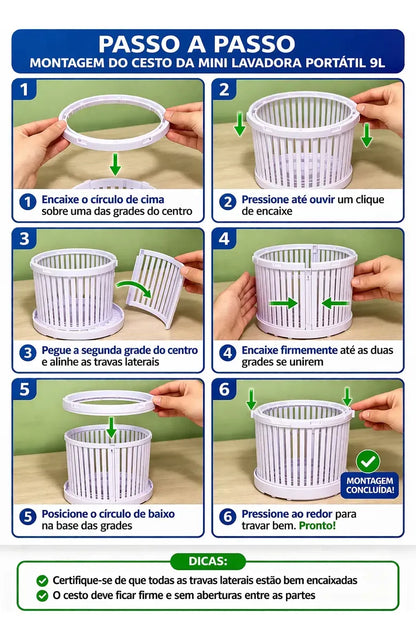 PASSO A PASSO
MONTAGEM DO CESTO DA MINI LAVADORA PORTÁTIL 9L

1
1 Encaixe o círculo de cima sobre uma das grades do centro

2
2 Pressione até ouvir um clique de encaixe

3
3 Pegue a segunda grade do centro e alinhe as travas laterais

4
4 Encaixe firmemente até as duas grades se unirem

5
5 Posicione o círculo de baixo na base das grades

6
MONTAGEM CONCLUÍDA!
6 Pressione ao redor para travar bem. Pronto!

DICAS:
Certifique-se de que todas as travas laterais estão bem encaixadas
O cesto deve ficar firme e sem aberturas entre as partes